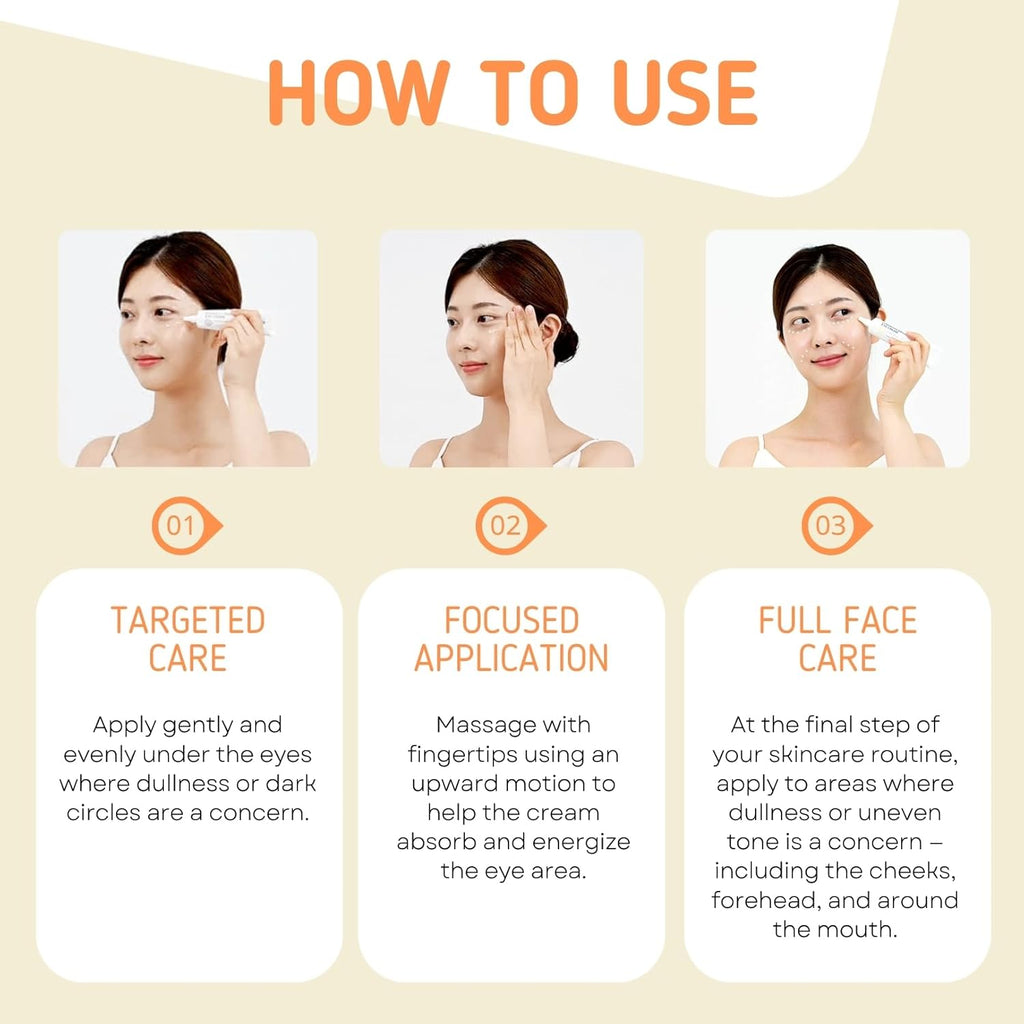 HOW TO USE

01

TARGETED CARE

Apply gently and evenly under the eyes where dullness or dark circles are a concern.

02

FOCUSED APPLICATION

Massage with fingertips using an upward motion to help the cream absorb and energize the eye area.

03

FULL FACE CARE

At the final step of your skincare routine, apply to areas where dullness or uneven tone is a concern – including the cheeks, forehead, and around the mouth.